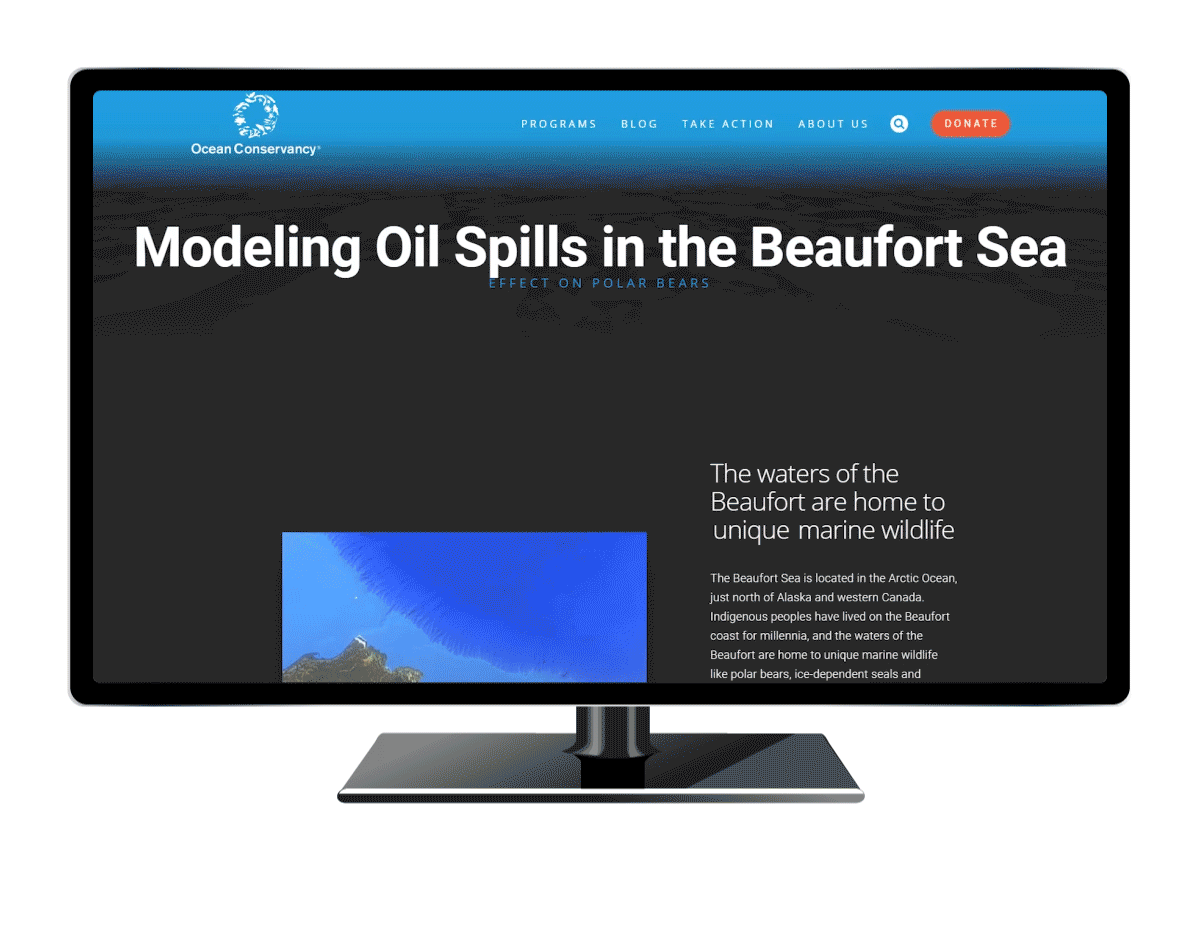 Ocean Conservancy®

PROGRAMS BLOG TAKE ACTION ABOUT US DONATE

Modeling Oil Spills in the Beaufort Sea

EFFECT ON POLAR BEARS

The waters of the Beaufort are home to unique marine wildlife

The Beaufort Sea is located in the Arctic Ocean, just north of Alaska and western Canada. Indigenous peoples have lived on the Beaufort coast for millennia, and the waters of the Beaufort are home to unique marine wildlife like polar bears, ice-dependent seals and